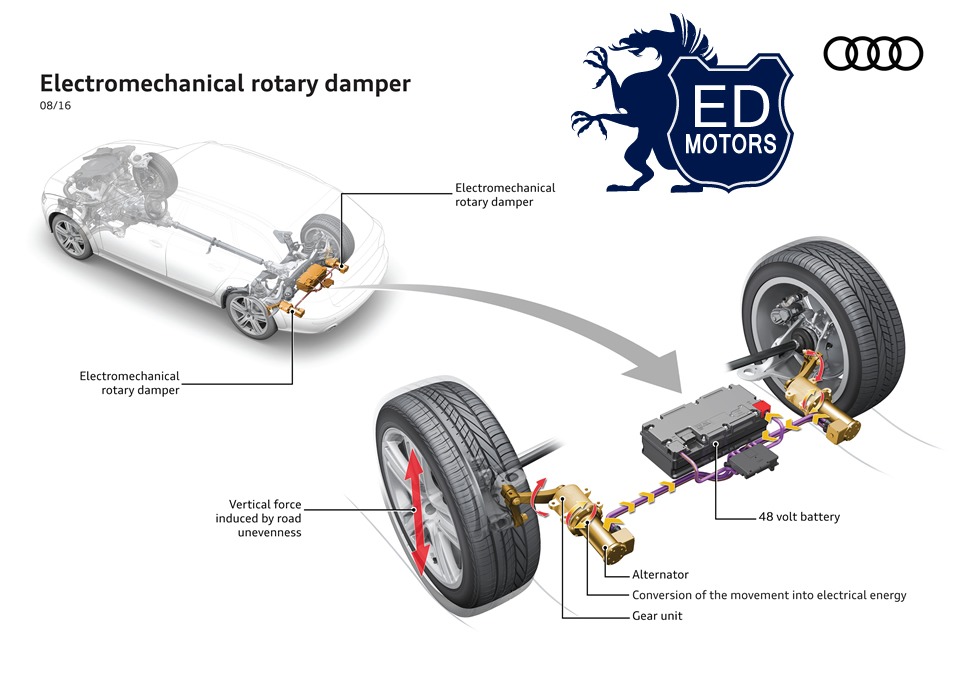 Electromechanical rotary damper
08/16

ED MOTORS

Electromechanical rotary damper

Electromechanical rotary damper

Vertical force induced by road unevenness

48 volt battery

Alternator

Conversion of the movement into electrical energy

Gear unit