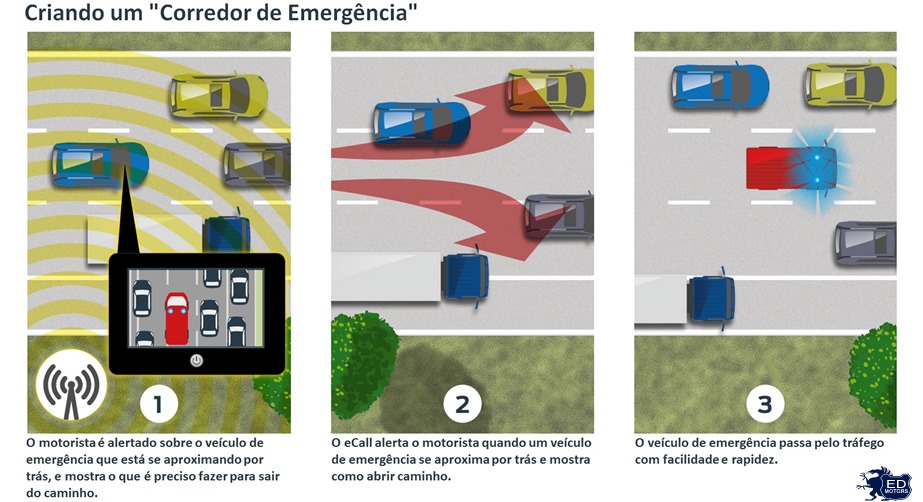 Criando um "Corredor de Emergência"

1

O motorista é alertado sobre o veículo de emergência que está se aproximando por trás, e mostra o que é preciso fazer para sair do caminho.

2

O eCall alerta o motorista quando um veículo de emergência se aproxima por trás e mostra como abrir caminho.

3

O veículo de emergência passa pelo tráfego com facilidade e rapidez.

ED MOTORS