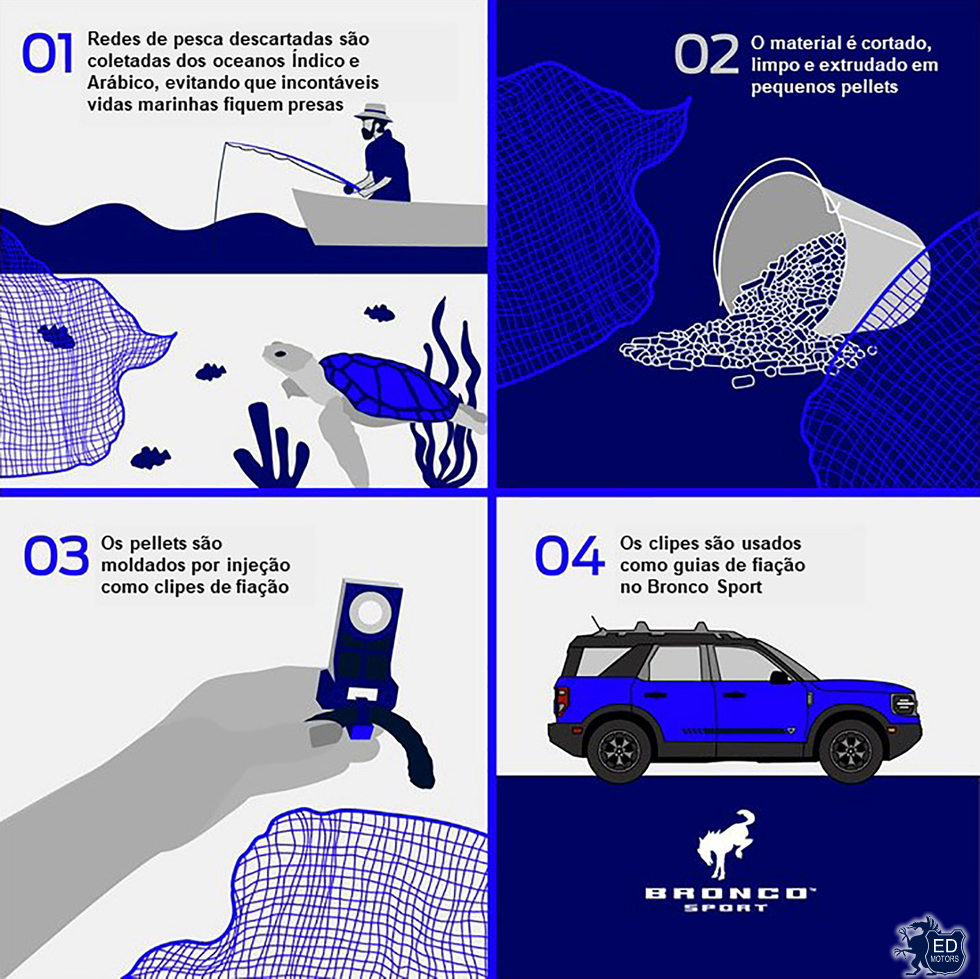 01 Redes de pesca descartadas são coletadas dos oceanos Índico e Arábico, evitando que incontáveis vidas marinhas fiquem presas

02 O material é cortado, limpo e extrudado em pequenos pellets

03 Os pellets são moldados por injeção como clipes de fiação

04 Os clipes são usados como guias de fiação no Bronco Sport

BRONCO SPORT

ED MOTORS